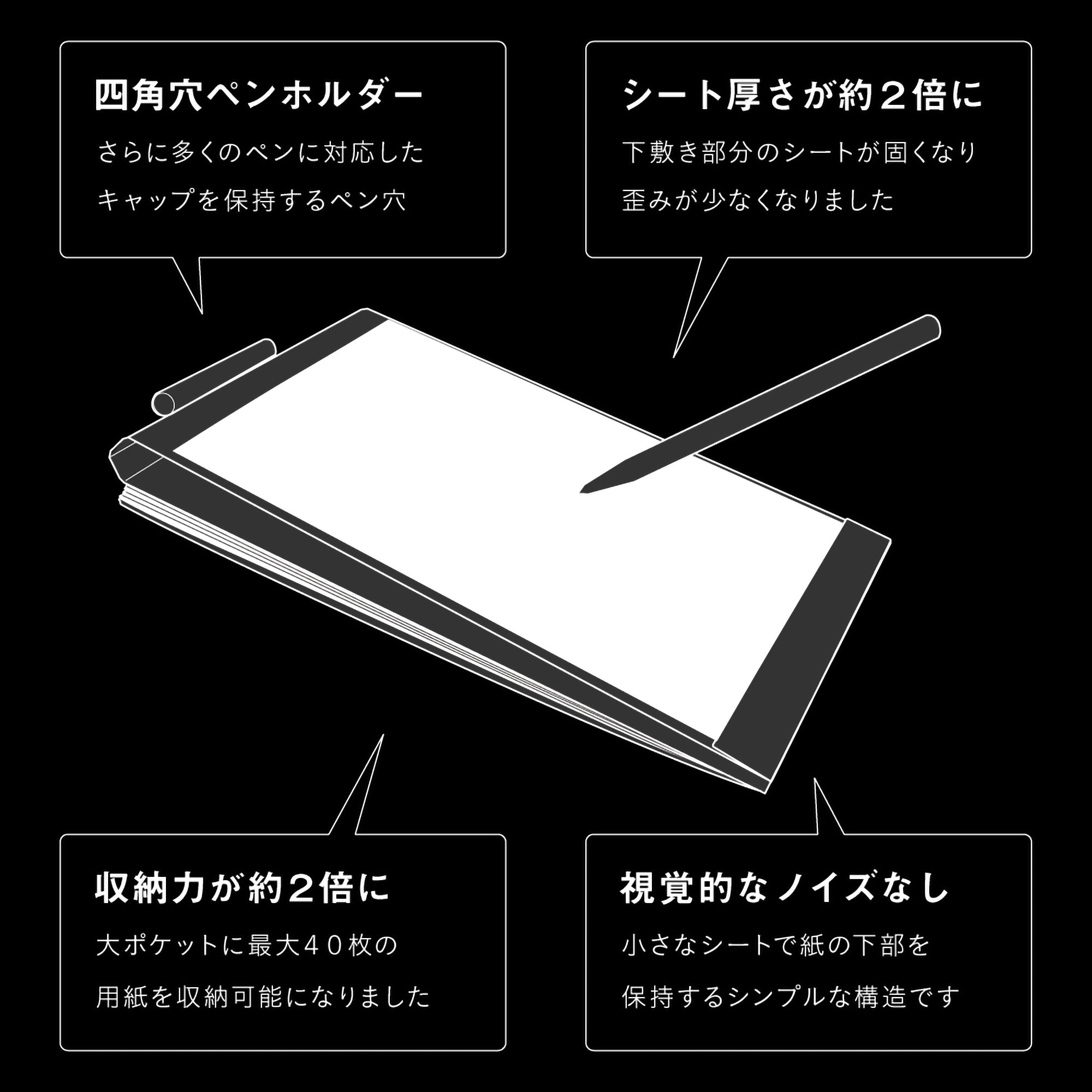 四角穴ペンホルダー

さらに多くのペンに対応した
キャップを保持するペン穴

シート厚さが約２倍に

下敷き部分のシートが固くなり
歪みが少なくなりました

収納力が約２倍に

大ポケットに最大４０枚の
用紙を収納可能になりました

視覚的なノイズなし

小さなシートで紙の下部を
保持するシンプルな構造です